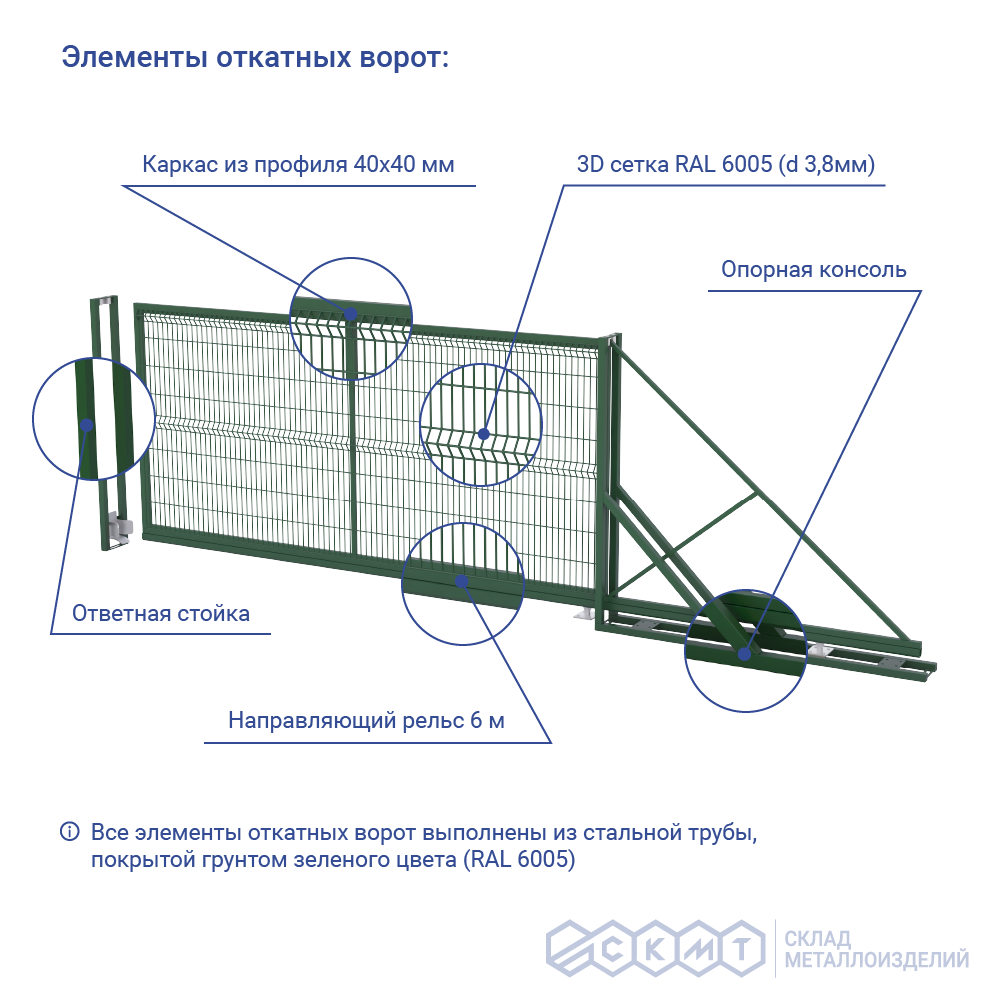 Элементы откатных ворот:

Каркас из профиля 40х40 мм

3D сетка RAL 6005 (d 3,8мм)

Опорная консоль

Ответная стойка

Направляющий рельс 6 м

Все элементы откатных ворот выполнены из стальной трубы, покрытой грунтом зеленого цвета (RAL 6005)

СКМТ
СКЛАД
МЕТАЛЛОИЗДЕЛИЙ