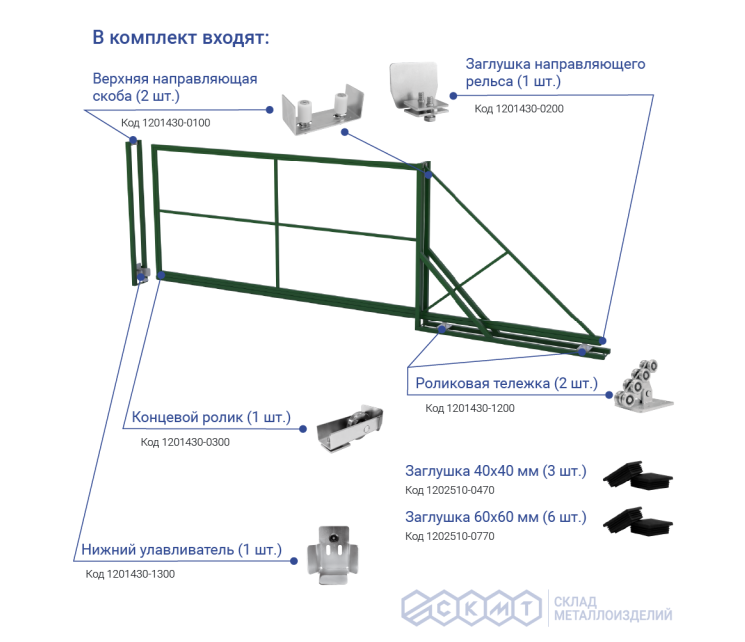 В комплект входят:

Верхняя направляющая скоба (2 шт.)

Код 1201430-0100

Заглушка направляющего рельса (1 шт.)

Код 1201430-0200

Роликовая тележка (2 шт.)

Код 1201430-1200

Концевой ролик (1 шт.)

Код 1201430-0300

Заглушка 40х40 мм (3 шт.)

Код 1202510-0470

Заглушка 60х60 мм (6 шт.)

Код 1202510-0770

Нижний улавливатель (1 шт.)

Код 1201430-1300

СКМТ СКЛАД МЕТАЛЛОИЗДЕЛИЙ