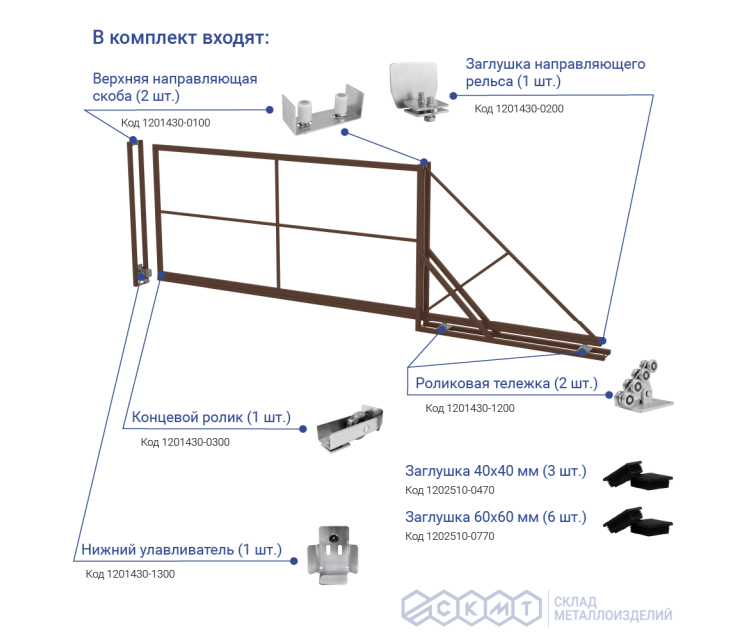 В комплект входят:

Верхняя направляющая скоба (2 шт.)
Код 1201430-0100

Заглушка направляющего рельса (1 шт.)
Код 1201430-0200

Роликовая тележка (2 шт.)
Код 1201430-1200

Концевой ролик (1 шт.)
Код 1201430-0300

Заглушка 40х40 мм (3 шт.)
Код 1202510-0470

Заглушка 60х60 мм (6 шт.)
Код 1202510-0770

Нижний улавливатель (1 шт.)
Код 1201430-1300

СКМТ СКЛАД МЕТАЛЛОИЗДЕЛИЙ