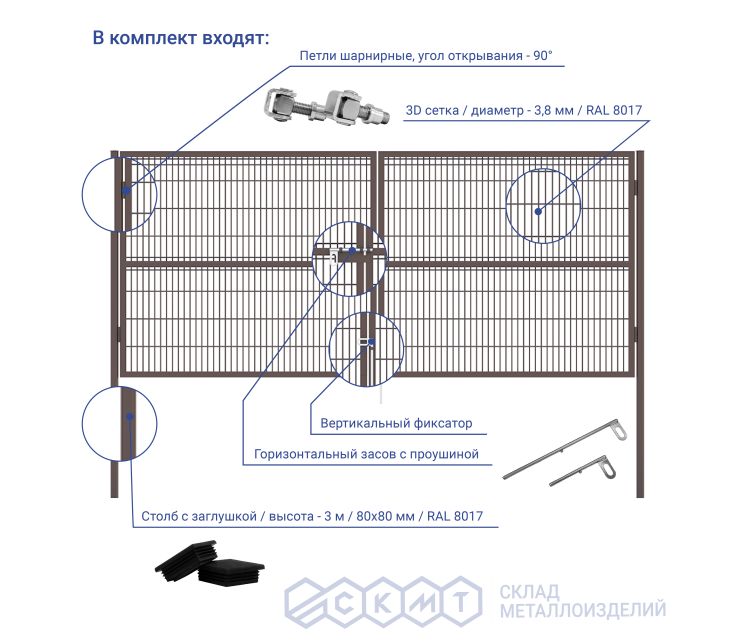 В комплект входят:

Петли шарнирные, угол открывания - 90°

3D сетка / диаметр - 3,8 мм / RAL 8017

Вертикальный фиксатор

Горизонтальный засов с проушиной

Столб с заглушкой / высота - 3 м / 80х80 мм / RAL 8017

СКМТ

СКЛАД
МЕТАЛЛОИЗДЕЛИЙ