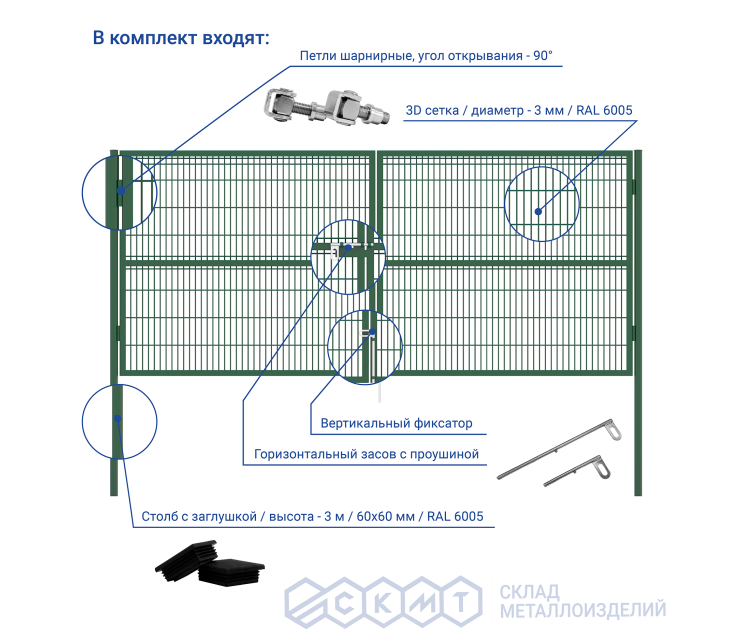 В комплект входят:

Петли шарнирные, угол открывания - 90°

3D сетка / диаметр - 3 мм / RAL 6005

Вертикальный фиксатор

Горизонтальный засов с проушиной

Столб с заглушкой / высота - 3 м / 60х60 мм / RAL 6005

СКМТ СКЛАД МЕТАЛЛОИЗДЕЛИЙ