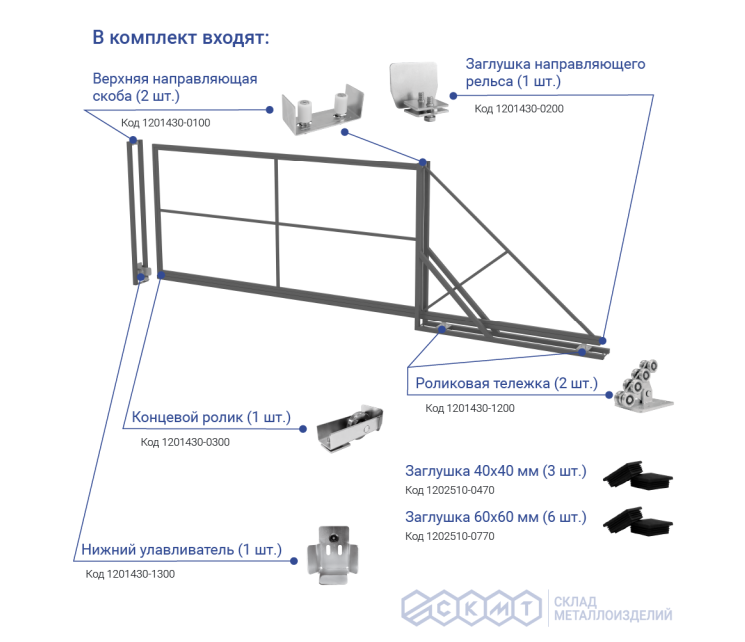 В комплект входят:

Верхняя направляющая скоба (2 шт.)
Код 1201430-0100

Заглушка направляющего рельса (1 шт.)
Код 1201430-0200

Роликовая тележка (2 шт.)
Код 1201430-1200

Концевой ролик (1 шт.)
Код 1201430-0300

Заглушка 40х40 мм (3 шт.)
Код 1202510-0470

Заглушка 60х60 мм (6 шт.)
Код 1202510-0770

Нижний улавливатель (1 шт.)
Код 1201430-1300

СКМТ СКЛАД МЕТАЛЛОИЗДЕЛИЙ