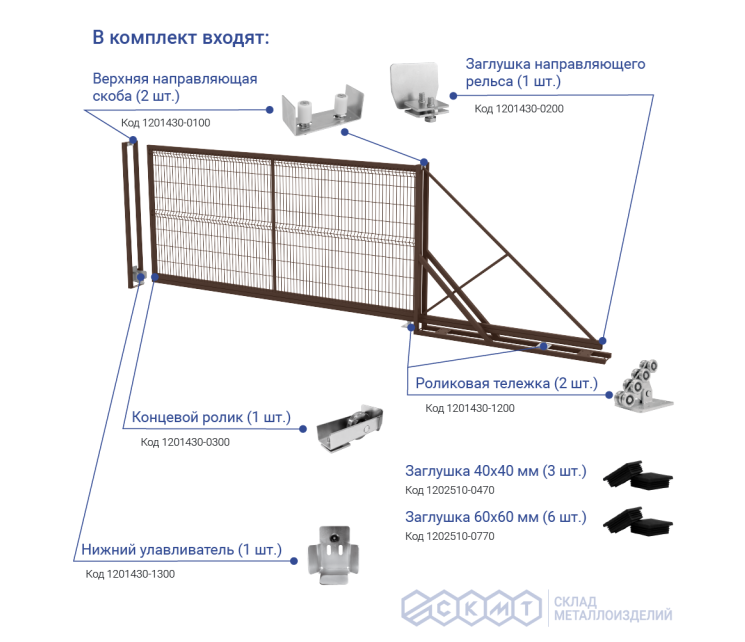 В комплект входят:

Верхняя направляющая скоба (2 шт.)
Код 1201430-0100

Заглушка направляющего рельса (1 шт.)
Код 1201430-0200

Роликовая тележка (2 шт.)
Код 1201430-1200

Концевой ролик (1 шт.)
Код 1201430-0300

Заглушка 40х40 мм (3 шт.)
Код 1202510-0470

Заглушка 60х60 мм (6 шт.)
Код 1202510-0770

Нижний улавливатель (1 шт.)
Код 1201430-1300

СКМТ СКЛАД МЕТАЛЛОИЗДЕЛИЙ