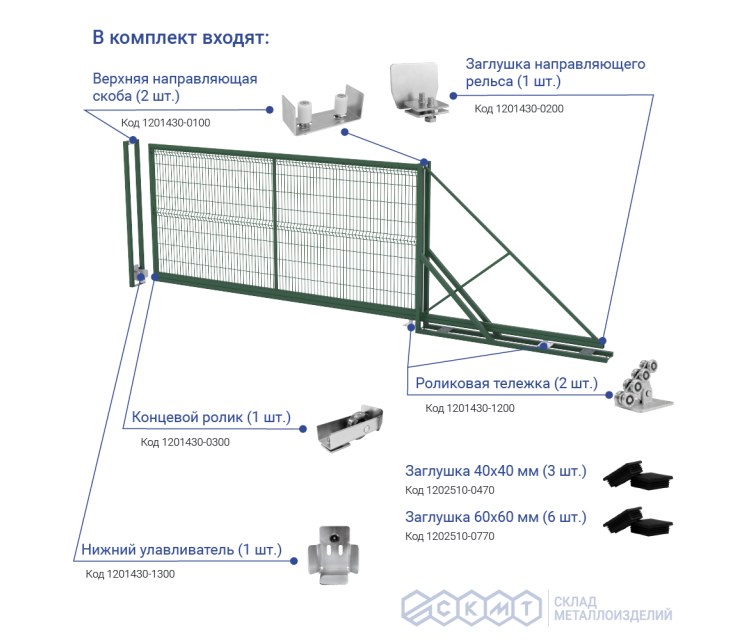 В комплект входят:

Верхняя направляющая скоба (2 шт.)
Код 1201430-0100

Заглушка направляющего рельса (1 шт.)
Код 1201430-0200

Роликовая тележка (2 шт.)
Код 1201430-1200

Концевой ролик (1 шт.)
Код 1201430-0300

Заглушка 40х40 мм (3 шт.)
Код 1202510-0470

Заглушка 60х60 мм (6 шт.)
Код 1202510-0770

Нижний улавливатель (1 шт.)
Код 1201430-1300

СКМТ
СКЛАД МЕТАЛЛОИЗДЕЛИЙ