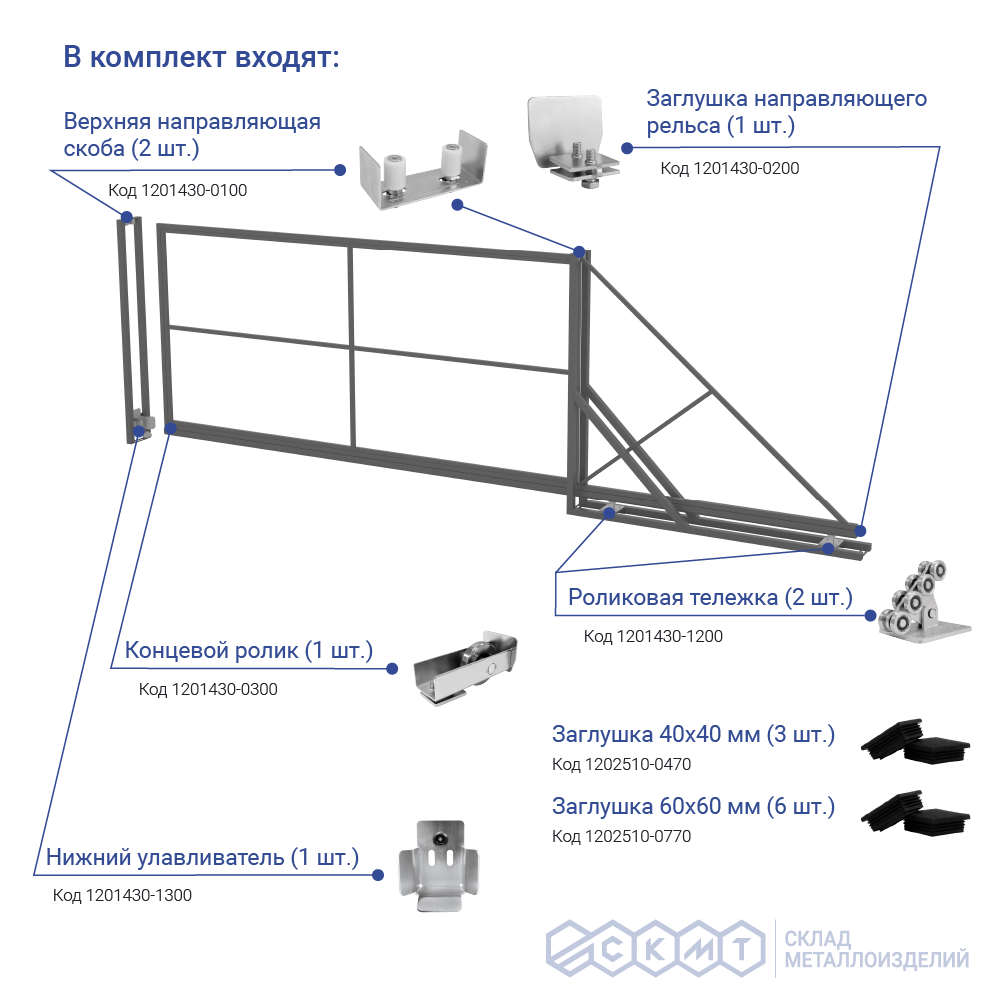 В комплект входят:

Верхняя направляющая скоба (2 шт.)

Код 1201430-0100

Заглушка направляющего рельса (1 шт.)

Код 1201430-0200

Роликовая тележка (2 шт.)

Код 1201430-1200

Концевой ролик (1 шт.)

Код 1201430-0300

Заглушка 40х40 мм (3 шт.)

Код 1202510-0470

Заглушка 60х60 мм (6 шт.)

Код 1202510-0770

Нижний улавливатель (1 шт.)

Код 1201430-1300

СКМТ СКЛАД МЕТАЛЛОИЗДЕЛИЙ