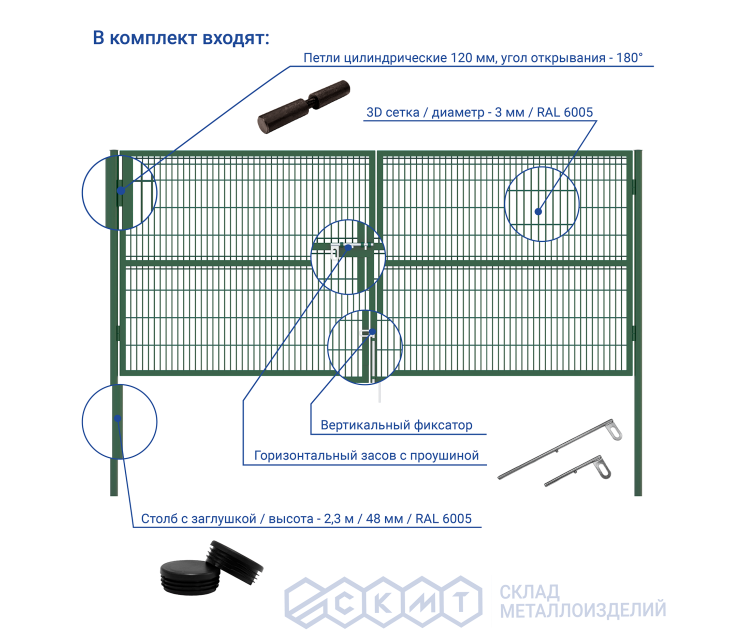 В комплект входят:

Петли цилиндрические 120 мм, угол открывания - 180°

3D сетка / диаметр - 3 мм / RAL 6005

Вертикальный фиксатор

Горизонтальный засов с проушиной

Столб с заглушкой / высота - 2,3 м / 48 мм / RAL 6005

СКМТ

СКЛАД МЕТАЛЛОИЗДЕЛИЙ