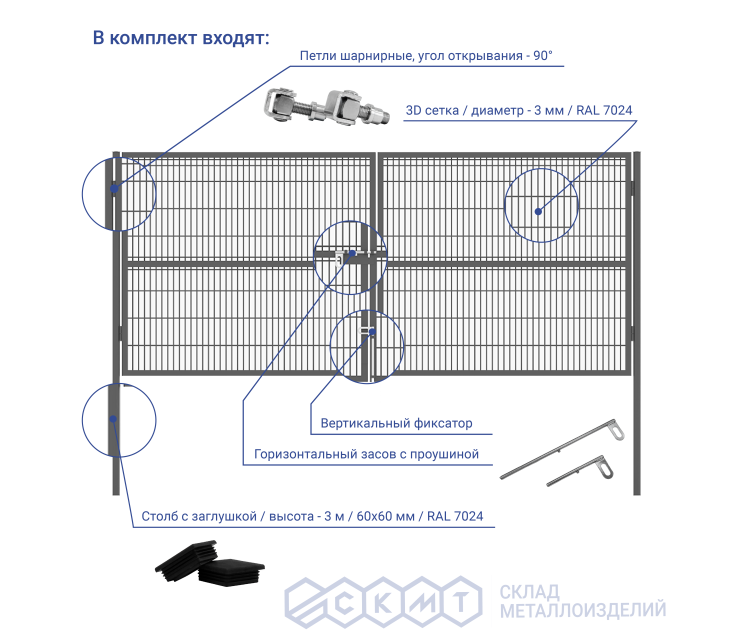 В комплект входят:

Петли шарнирные, угол открывания - 90°

3D сетка / диаметр - 3 мм / RAL 7024

Вертикальный фиксатор

Горизонтальный засов с проушиной

Столб с заглушкой / высота - 3 м / 60х60 мм / RAL 7024

СКМТ

СКЛАД
МЕТАЛЛОИЗДЕЛИЙ