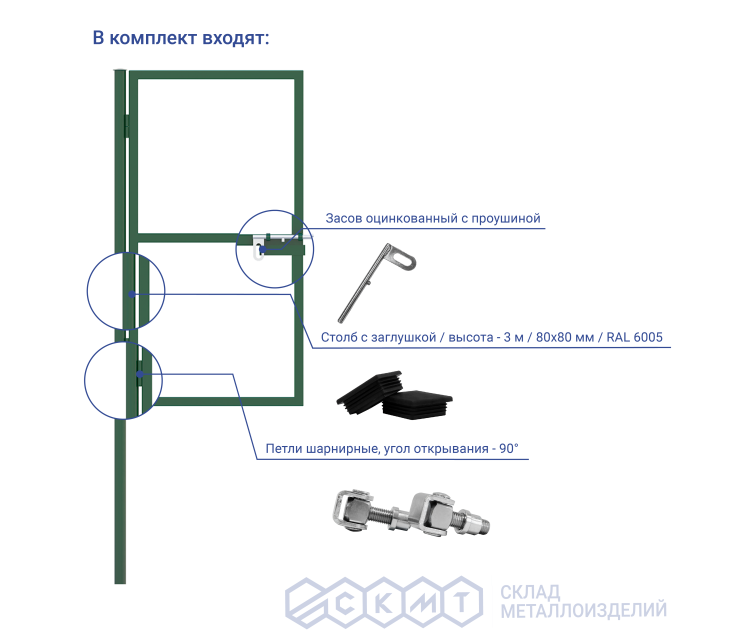 В комплект входят:

Засов оцинкованный с проушиной

Столб с заглушкой / высота - 3 м / 80х80 мм / RAL 6005

Петли шарнирные, угол открывания - 90°

СКМТ
СКЛАД
МЕТАЛЛОИЗДЕЛИЙ