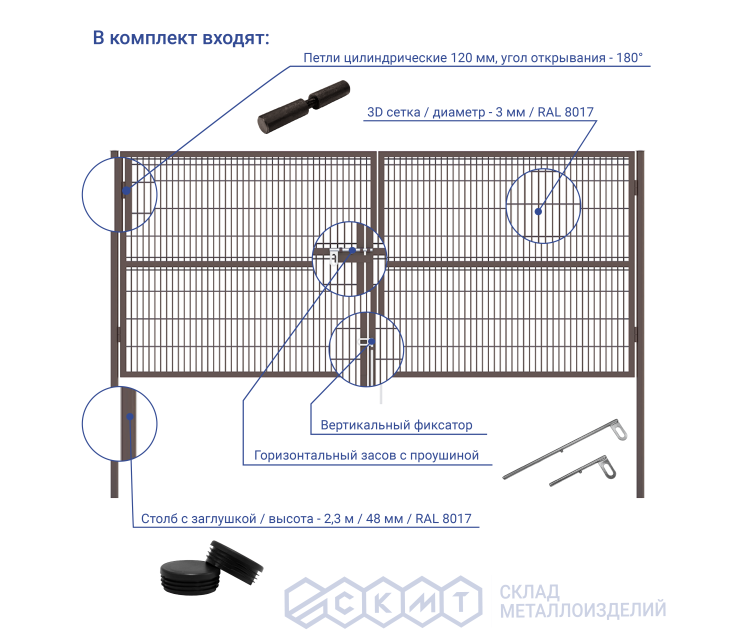 В комплект входят:

Петли цилиндрические 120 мм, угол открывания - 180°

3D сетка / диаметр - 3 мм / RAL 8017

Вертикальный фиксатор

Горизонтальный засов с проушиной

Столб с заглушкой / высота - 2,3 м / 48 мм / RAL 8017

СКМТ

СКЛАД
МЕТАЛЛОИЗДЕЛИЙ