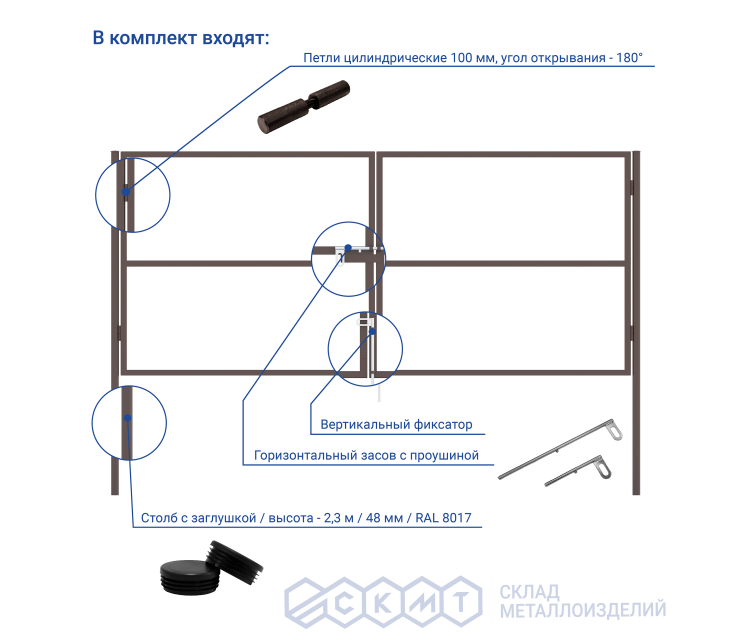 В комплект входят:

Петли цилиндрические 100 мм, угол открывания - 180°

Вертикальный фиксатор

Горизонтальный засов с проушиной

Столб с заглушкой / высота - 2,3 м / 48 мм / RAL 8017

СКМТ

СКЛАД
МЕТАЛЛОИЗДЕЛИЙ